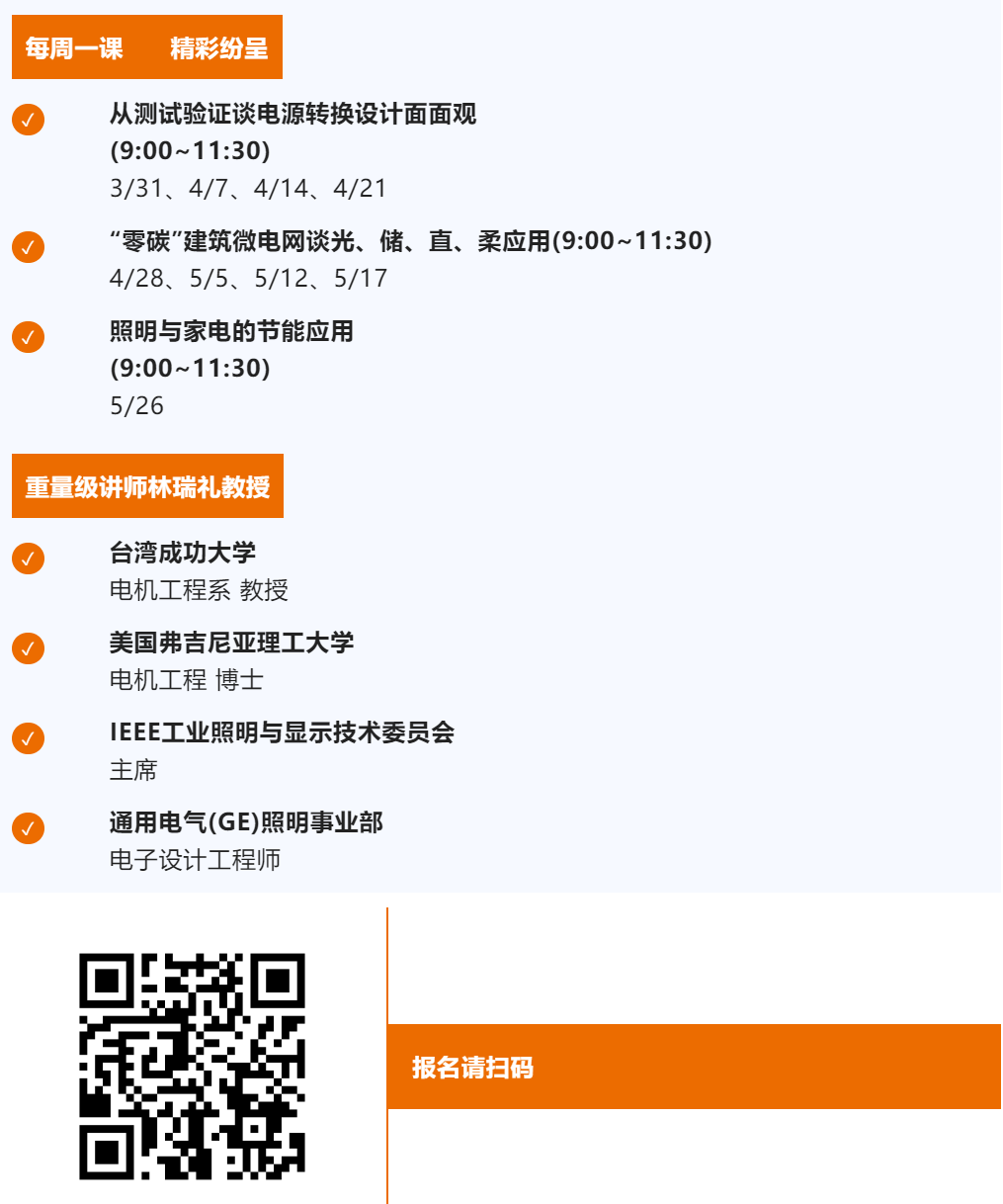 每周一课 精彩纷呈

✓ 从测试验证谈电源转换设计面面观
(9:00~11:30)
3/31、4/7、4/14、4/21

✓ “零碳”建筑微电网谈光、储、直、柔应用(9:00~11:30)
4/28、5/5、5/12、5/17

✓ 照明与家电的节能应用
(9:00~11:30)
5/26

重量级讲师林瑞礼教授

✓ 台湾成功大学
电机工程系 教授

✓ 美国弗吉尼亚理工大学
电机工程 博士

✓ IEEE工业照明与显示技术委员会
主席

✓ 通用电气(GE)照明事业部
电子设计工程师

报名请扫码